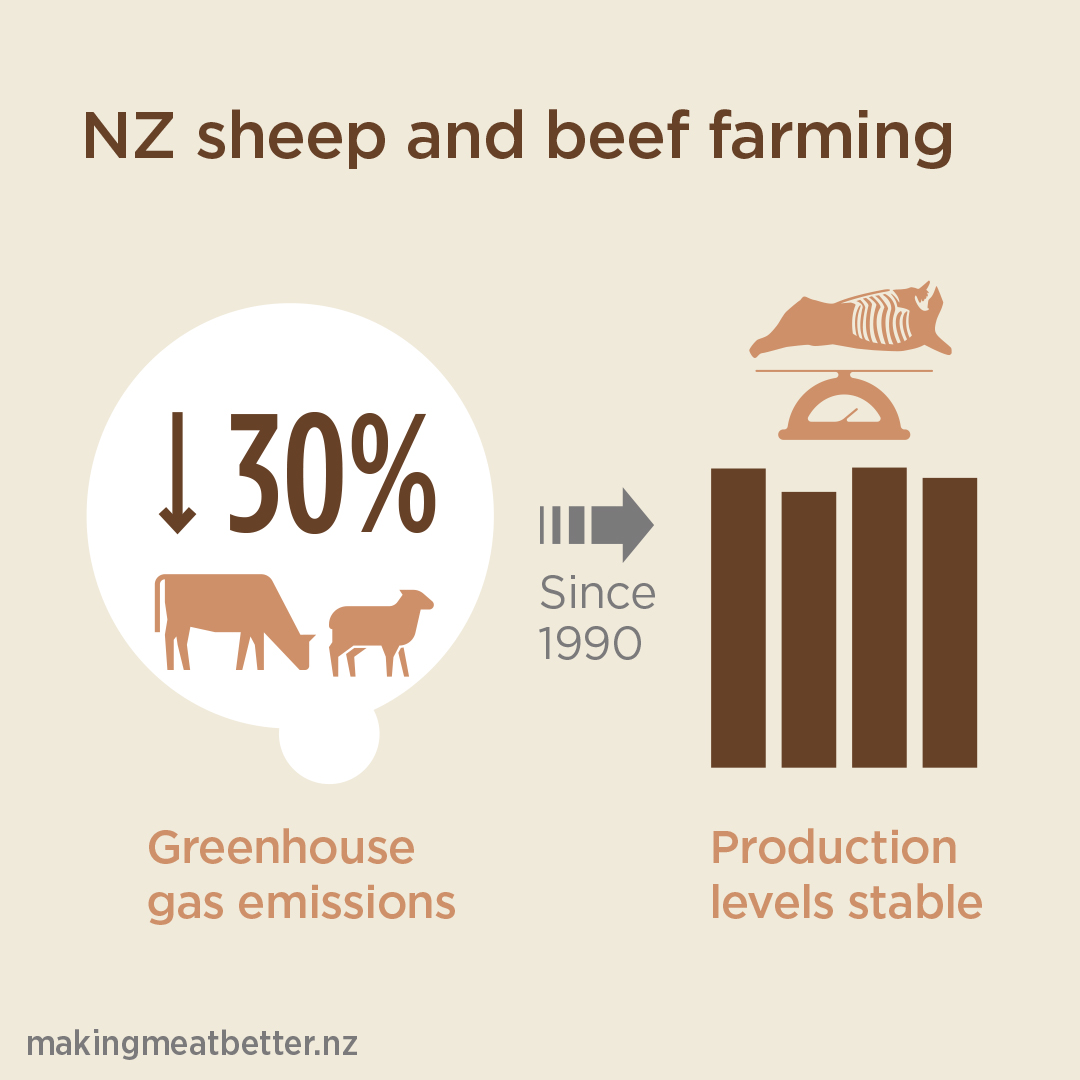 NZ sheep and beef farming

↓30%

Since 1990

Greenhouse gas emissions

Production levels stable

makingmeatbetter.nz